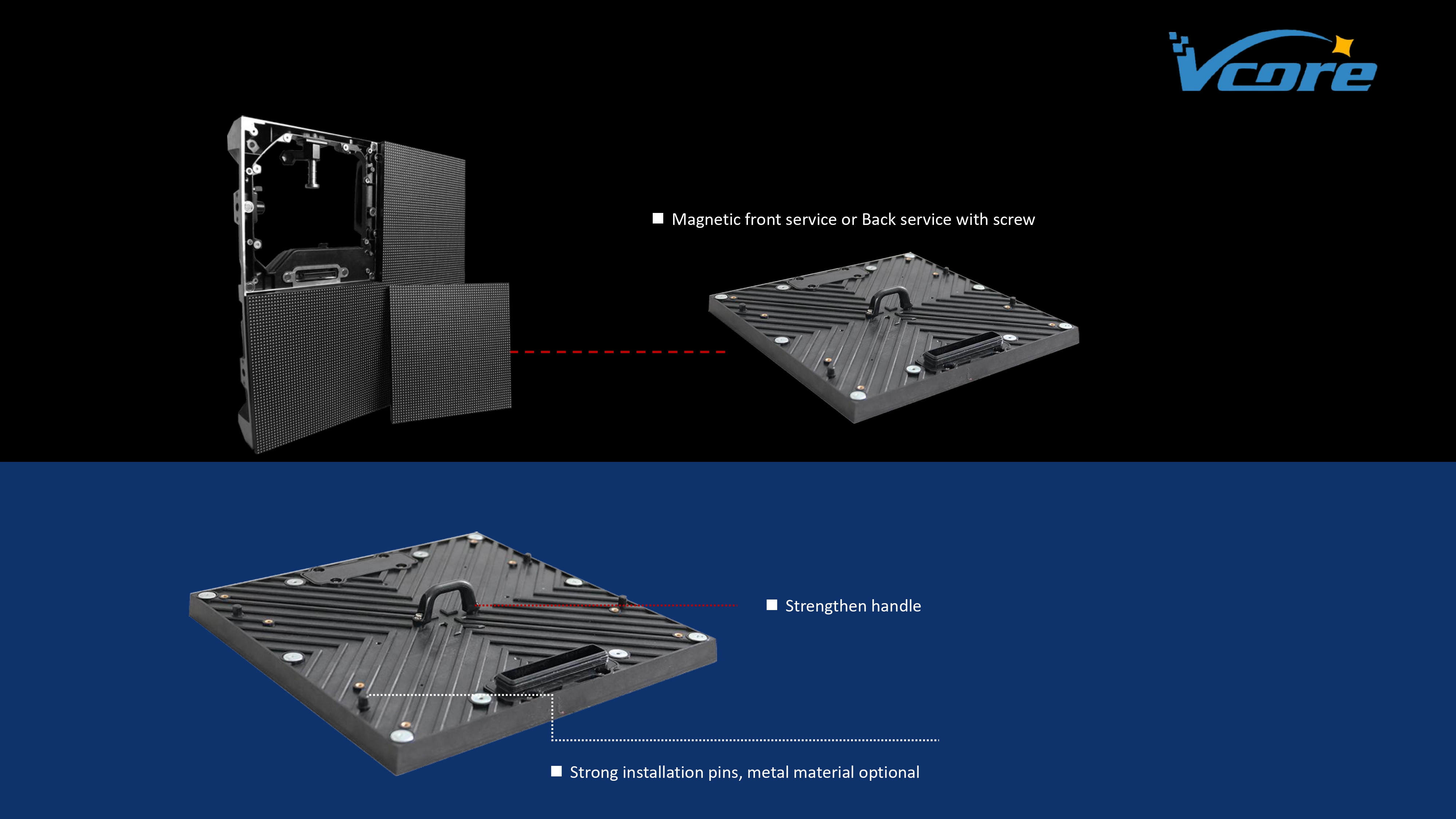 Vcore

■ Magnetic front service or Back service with screw

■ Strengthen handle

■ Strong installation pins, metal material optional