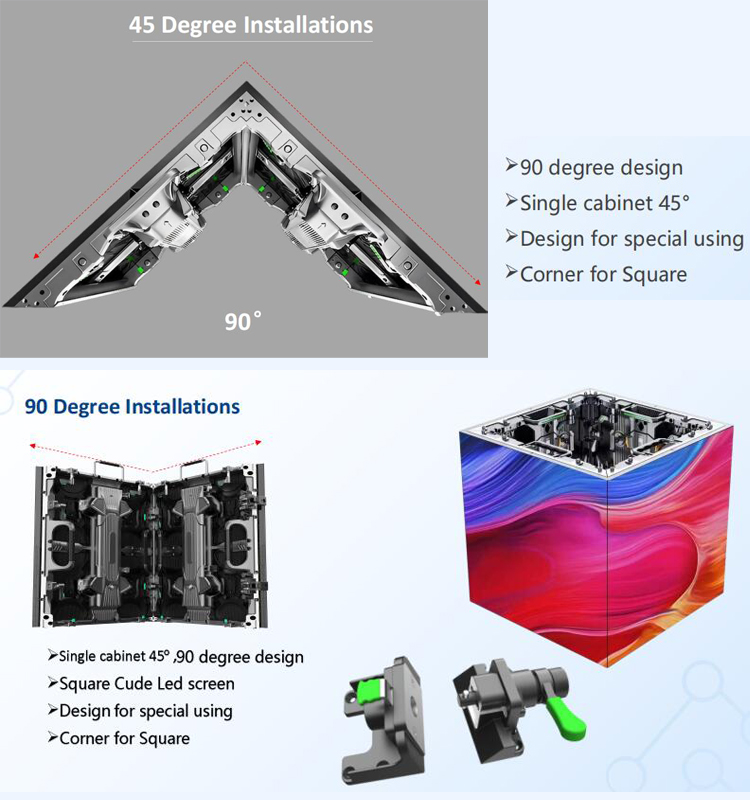 45 Degree Installations

90°

➢90 degree design
➢Single cabinet 45°
➢Design for special using
➢Corner for Square

90 Degree Installations

➢Single cabinet 45° ,90 degree design
➢Square Cude Led screen
➢Design for special using
➢Corner for Square